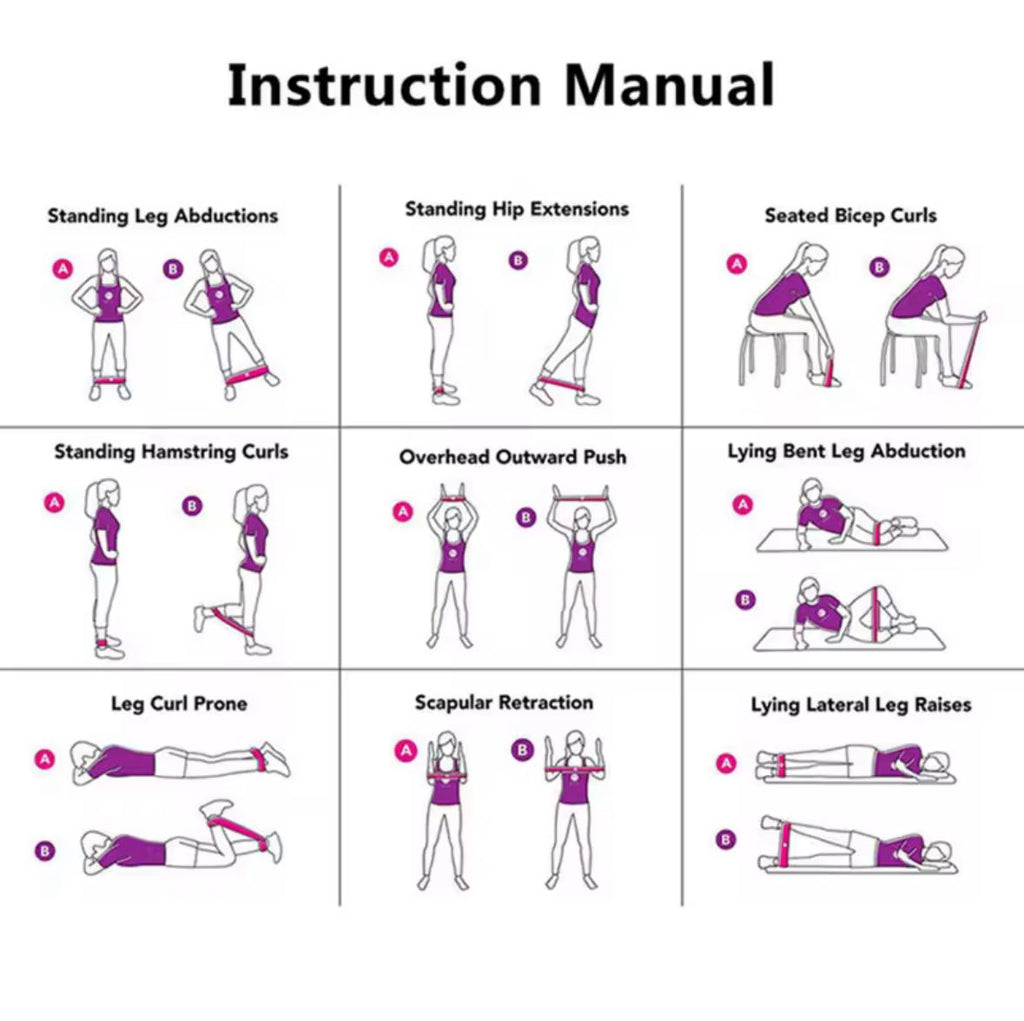 Instruction Manual

Standing Leg Abductions

A B

Standing Hip Extensions

A B

Seated Bicep Curls

A B

Standing Hamstring Curls

A B

Overhead Outward Push

A B

Lying Bent Leg Abduction

A

B

Leg Curl Prone

A

B

Scapular Retraction

A B

Lying Lateral Leg Raises

A

B